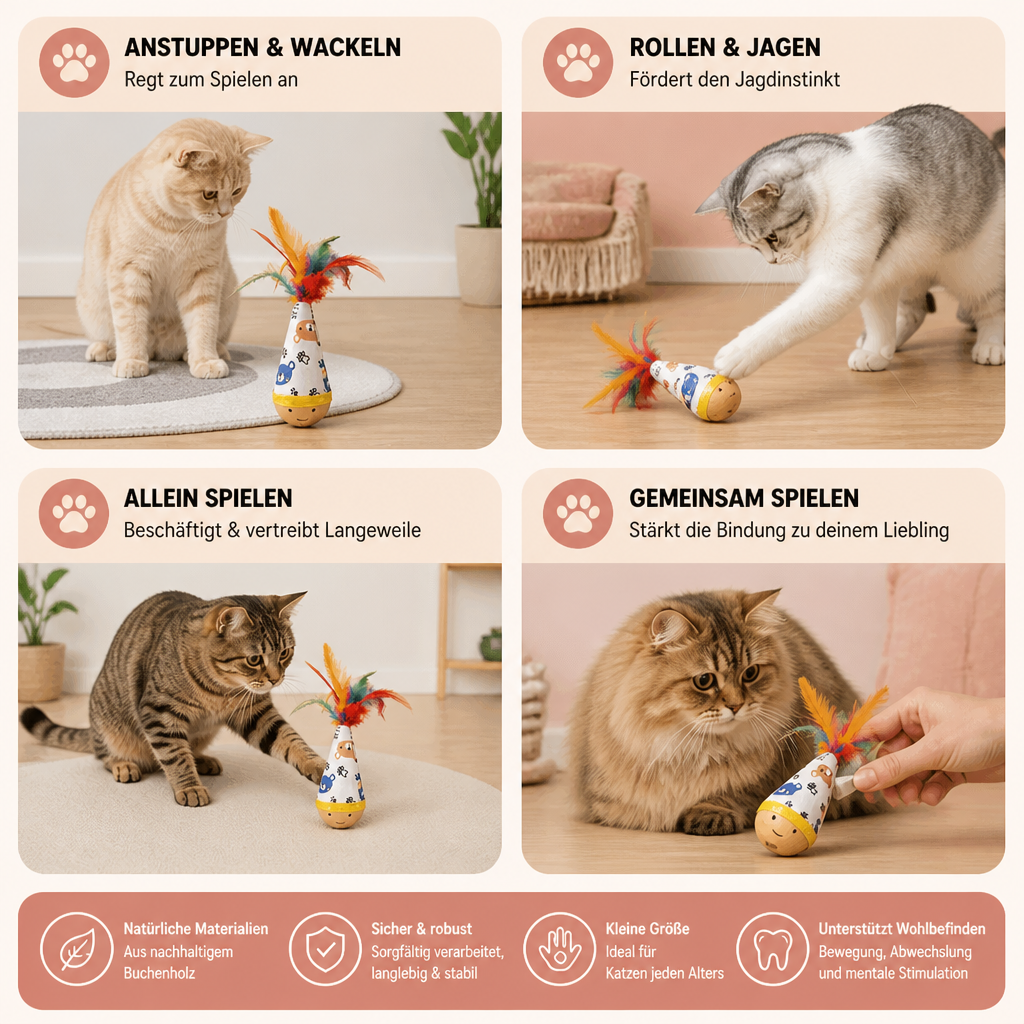 ANSTUPPEN & WACKELN
Regt zum Spielen an

ROLLEN & JAGEN
Fördert den Jagdinstinkt

ALLEIN SPIELEN
Beschäftigt & vertreibt Langeweile

GEMEINSAM SPIELEN
Stärkt die Bindung zu deinem Liebling

Natürliche Materialien
Aus nachhaltigem Buchenholz

Sicher & robust
Sorgfältig verarbeitet, langlebig & stabil

Kleine Größe
Ideal für Katzen jeden Alters

Unterstützt Wohlbefinden
Bewegung, Abwechslung und mentale Stimulation