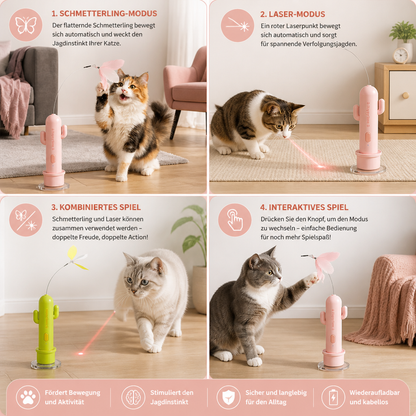 1. SCHMETTERLING-MODUS

Der flatternde Schmetterling bewegt sich automatisch und weckt den Jagdinstinkt Ihrer Katze.

2. LASER-MODUS

Ein roter Laserpunkt bewegt sich automatisch und sorgt für spannende Verfolgungsjagden.

3. KOMBINIERTES SPIEL

Schmetterling und Laser können zusammen verwendet werden – doppelte Freude, doppelte Action!

4. INTERAKTIVES SPIEL

Drücken Sie den Knopf, um den Modus zu wechseln – einfache Bedienung für noch mehr Spielspaß!

Fördert Bewegung und Aktivität

Stimuliert den Jagdinstinkt

Sicher und langlebig für den Alltag

Wiederaufladbar und kabellos