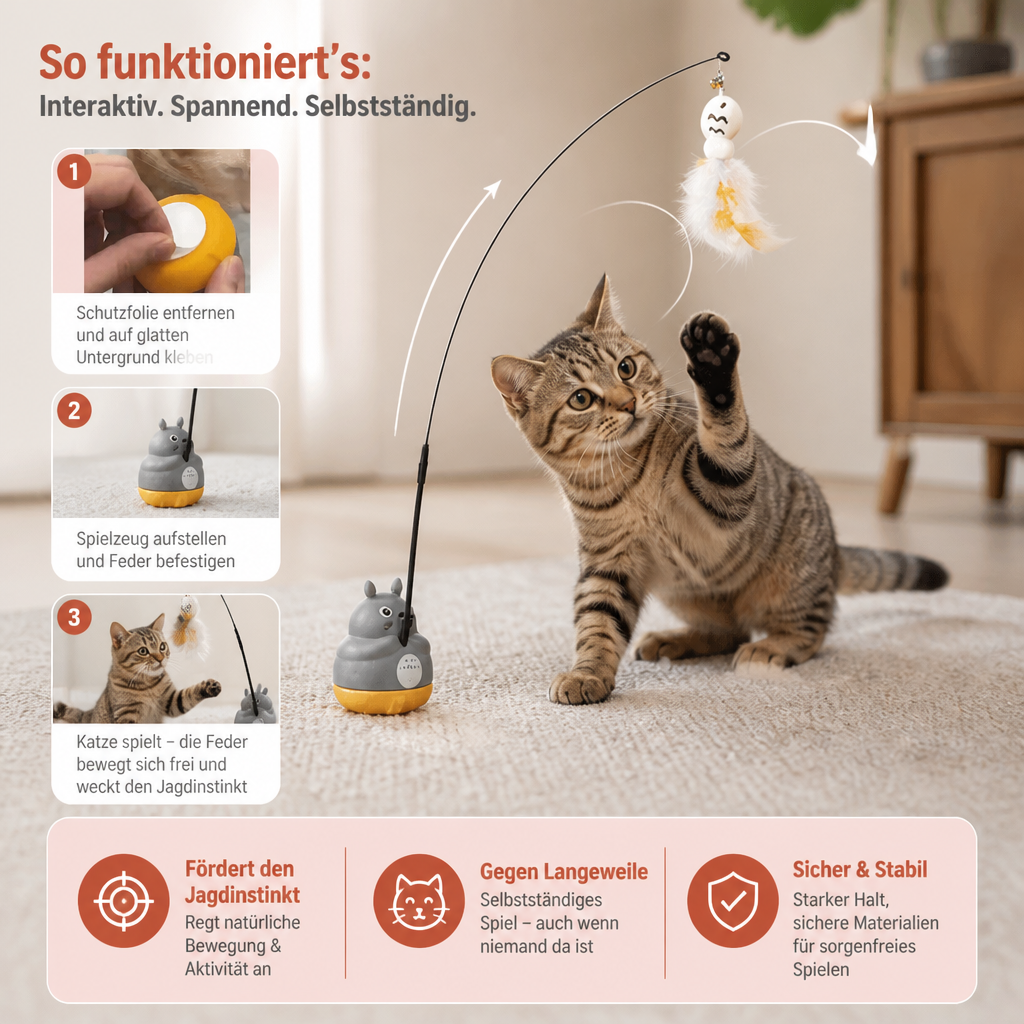 So funktioniert's:
Interaktiv. Spannend. Selbstständig.

1
Schutzfolie entfernen und auf glatten Untergrund kleben

2
Spielzeug aufstellen und Feder befestigen

3
Katze spielt – die Feder bewegt sich frei und weckt den Jagdinstinkt

Fördert den Jagdinstinkt
Regt natürliche Bewegung & Aktivität an

Gegen Langeweile
Selbstständiges Spiel – auch wenn niemand da ist

Sicher & Stabil
Starker Halt, sichere Materialien für sorgenfreies Spielen