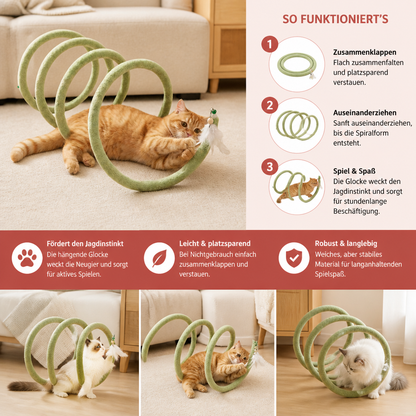 SO FUNKTIONIERT'S

1
Zusammenklappen
Flach zusammenfalten und platzsparend verstauen.

2
Auseinanderziehen
Sanft auseinanderziehen, bis die Spiralform entsteht.

3
Spiel & Spaß
Die Glocke weckt den Jagdinstinkt und sorgt für stundenlange Beschäftigung.

Fördert den Jagdinstinkt
Die hängende Glocke weckt die Neugier und sorgt für aktives Spielen.

Leicht & platzsparend
Bei Nichtgebrauch einfach zusammenklappen und verstauen.

Robust & langlebig
Weiches, aber stabiles Material für langanhaltenden Spielspaß.