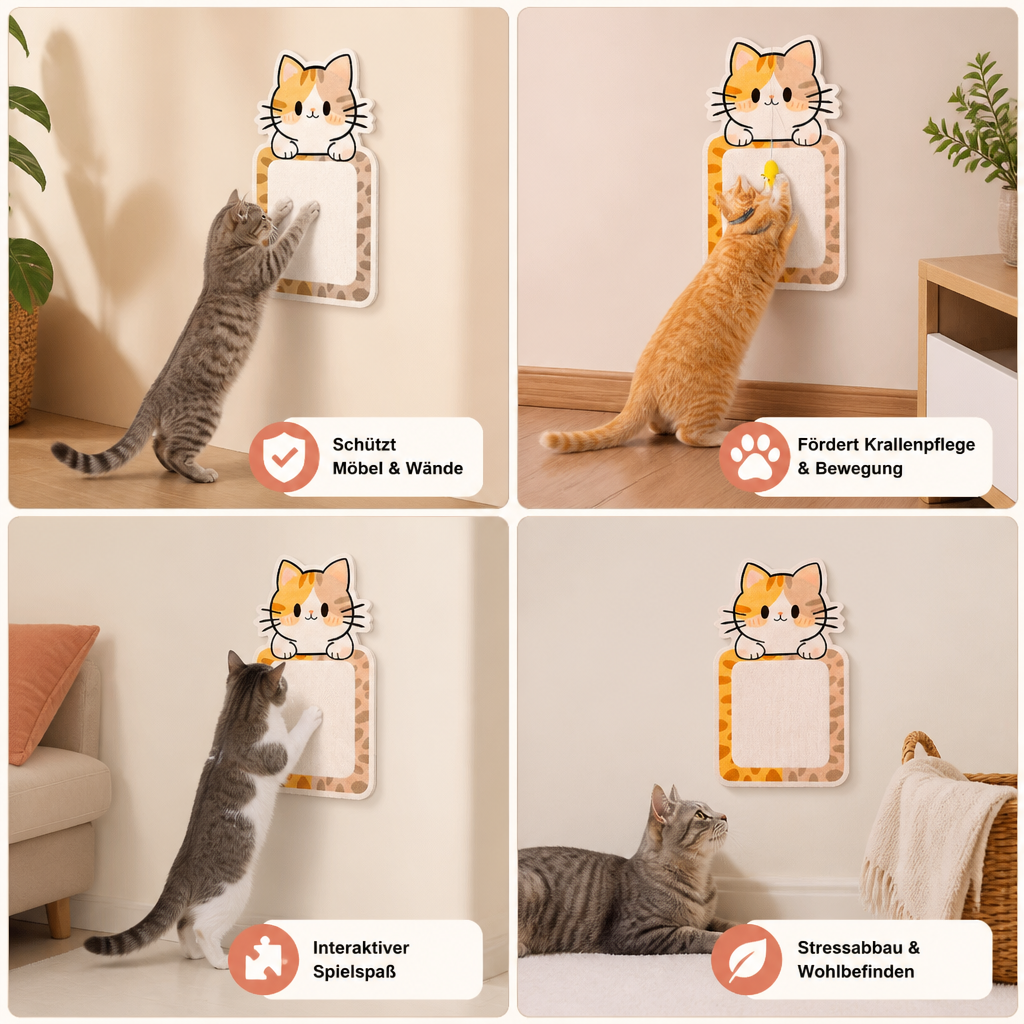 Schützt
Möbel & Wände

Fördert Krallenpflege
& Bewegung

Interaktiver
Spielspaß

Stressabbau &
Wohlbefinden