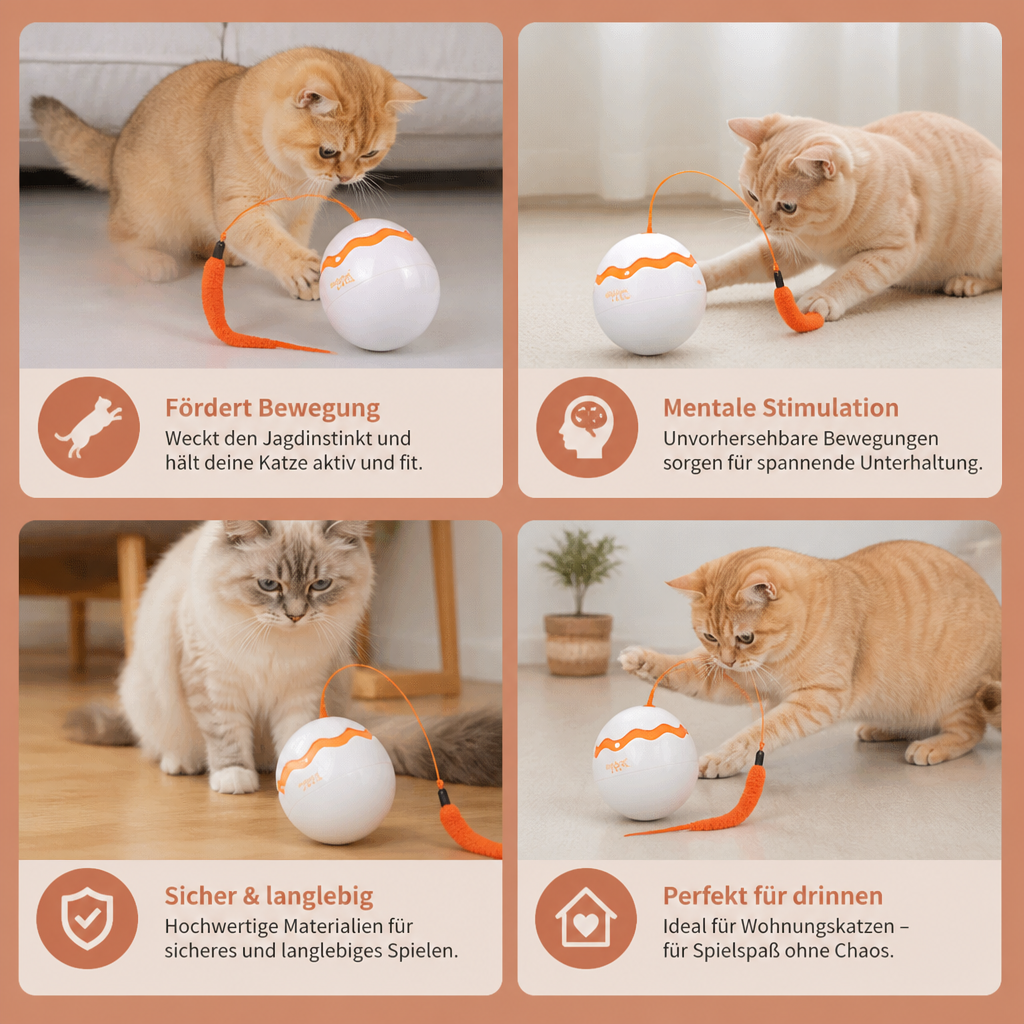 Fördert Bewegung
Weckt den Jagdinstinkt und hält deine Katze aktiv und fit.

Mentale Stimulation
Unvorhersehbare Bewegungen sorgen für spannende Unterhaltung.

Sicher & langlebig
Hochwertige Materialien für sicheres und langlebiges Spielen.

Perfekt für drinnen
Ideal für Wohnungskatzen – für Spielspaß ohne Chaos.