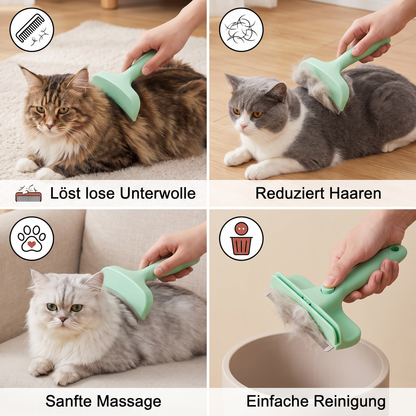 Löst lose Unterwolle

Reduziert Haaren

Sanfte Massage

Einfache Reinigung