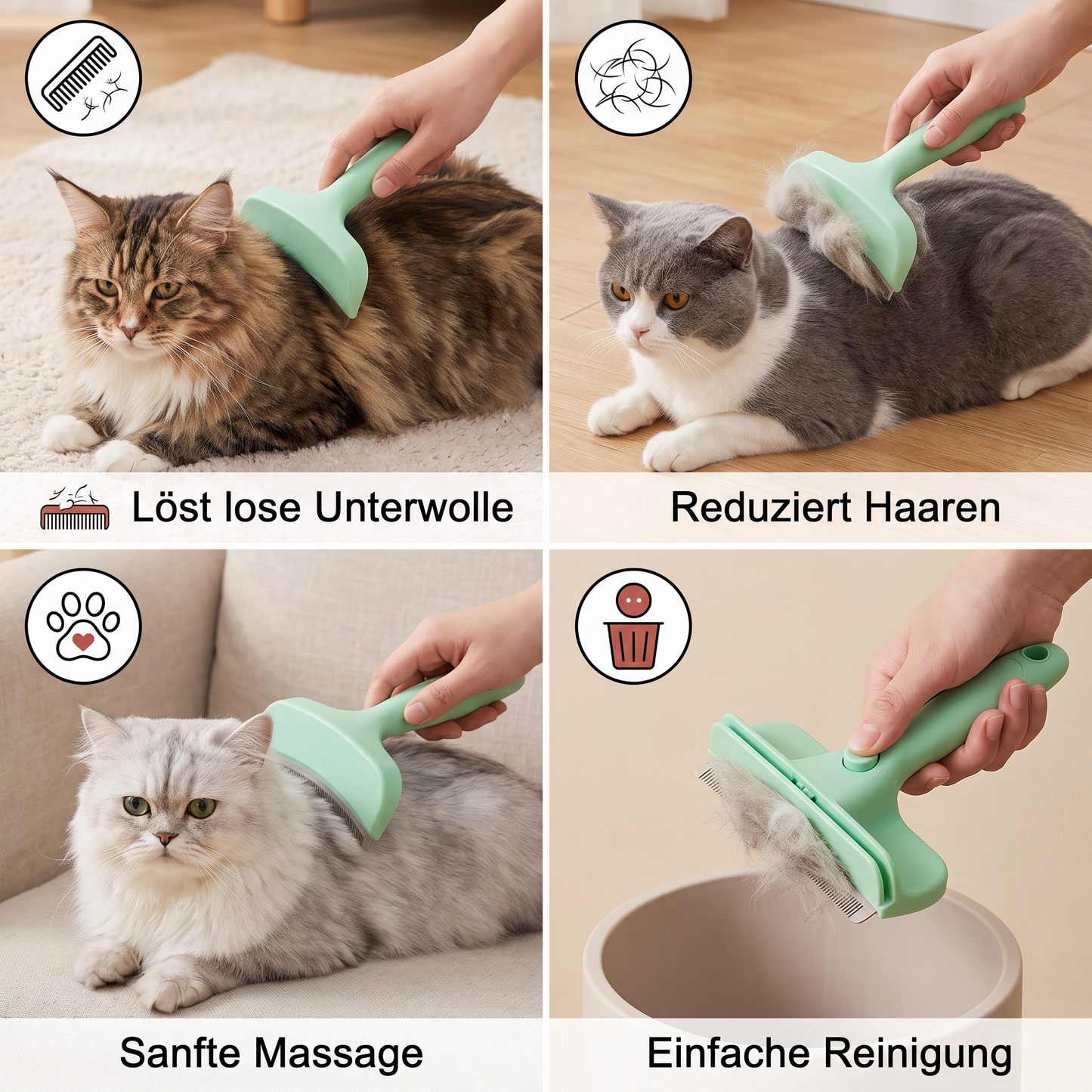 Löst lose Unterwolle

Reduziert Haaren

Sanfte Massage

Einfache Reinigung