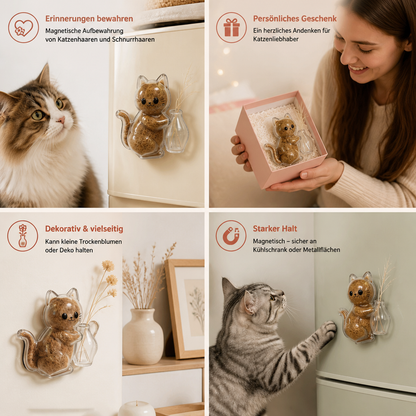 Erinnerungen bewahren
Magnetische Aufbewahrung von Katzenhaaren und Schnurrhaaren

Persönliches Geschenk
Ein herzliches Andenken für Katzenliebhaber

Dekorativ & vielseitig
Kann kleine Trockenblumen oder Deko halten

Starker Halt
Magnetisch – sicher an Kühlschrank oder Metallflächen