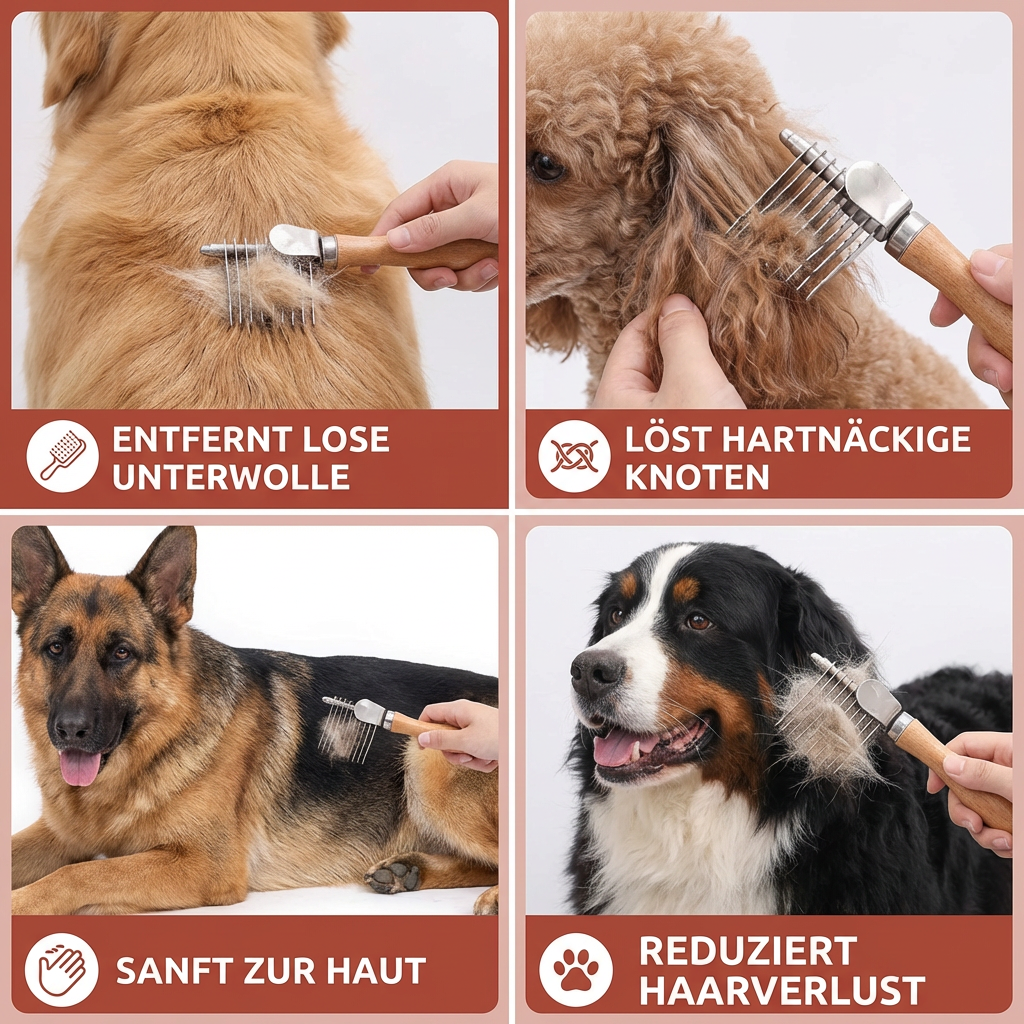 ENTFERNT LOSE UNTERWOLLE

LÖST HARTNÄCKIGE KNOTEN

SANFT ZUR HAUT

REDUZIERT HAARVERLUST