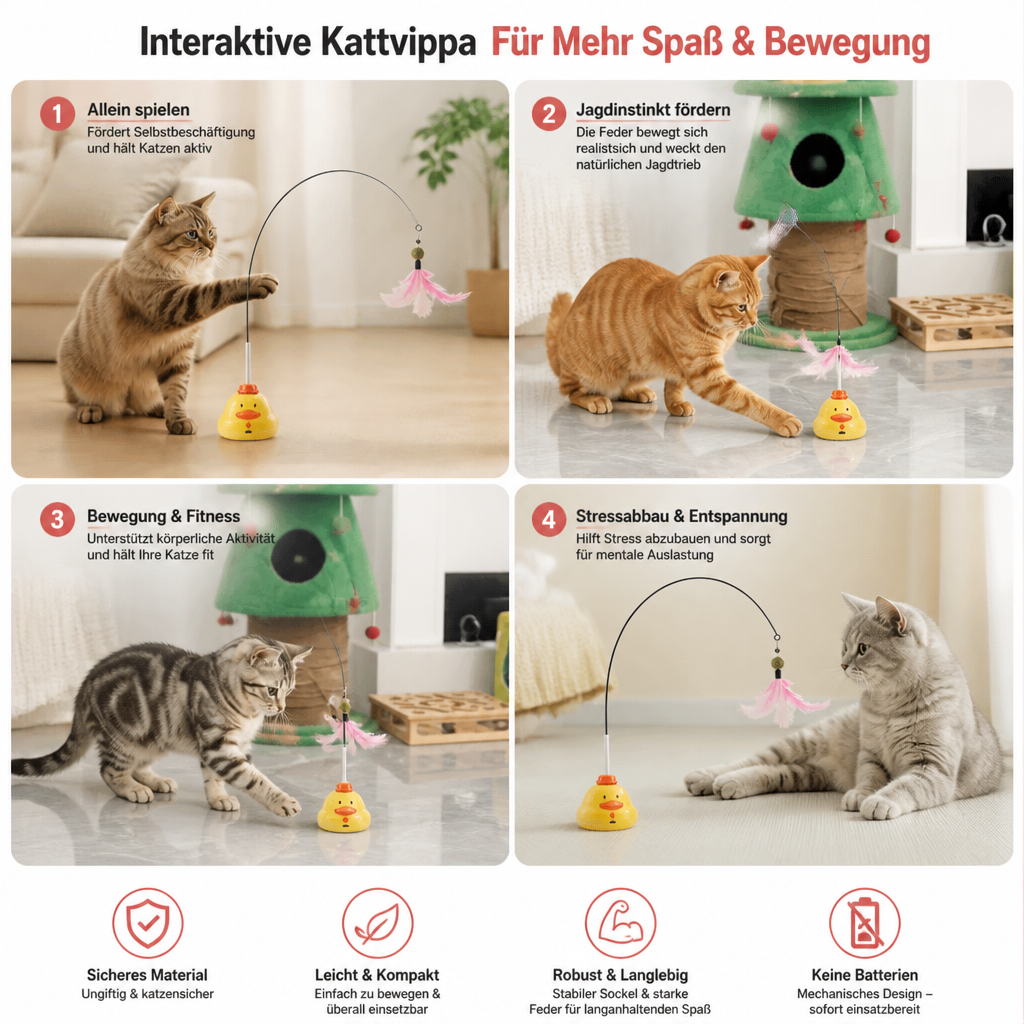 Interaktive Kattvippa Für Mehr Spaß & Bewegung

1 Allein spielen
Fördert Selbstbeschäftigung und hält Katzen aktiv

2 Jagdinstinkt fördern
Die Feder bewegt sich realistsich und weckt den natürlichen Jagdtrieb

3 Bewegung & Fitness
Unterstützt körperliche Aktivität und hält Ihre Katze fit

4 Stressabbau & Entspannung
Hilft Stress abzubauen und sorgt für mentale Auslastung

Sicheres Material
Ungiftig & katzensicher

Leicht & Kompakt
Einfach zu bewegen & überall einsetzbar

Robust & Langlebig
Stabiler Sockel & starke Feder für langanhaltenden Spaß

Keine Batterien
Mechanisches Design – sofort einsatzbereit