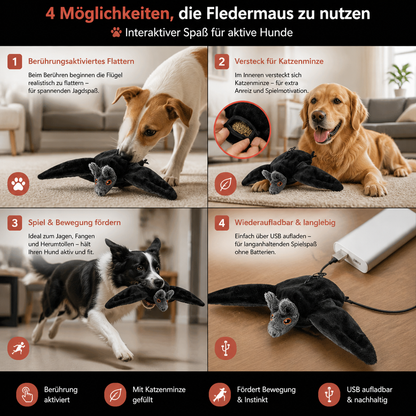 4 Möglichkeiten, die Fledermaus zu nutzen

Interaktiver Spaß für aktive Hunde

1 Berührungsaktiviertes Flattern

Beim Berühren beginnen die Flügel realistisch zu flattern – für spannenden Jagdspaß.

2 Versteck für Katzenminze

Im Inneren versteckt sich Katzenminze – für extra Anreiz und Spielmotivation.

3 Spiel & Bewegung fördern

Ideal zum Jagen, Fangen und Herumtollen – hält Ihren Hund aktiv und fit.

4 Wiederaufladbar & langlebig

Einfach über USB aufladen – für langanhaltenden Spielspaß ohne Batterien.

Berührung aktiviert

Mit Katzenminze gefüllt

Fördert Bewegung & Instinkt

USB aufladbar & nachhaltig